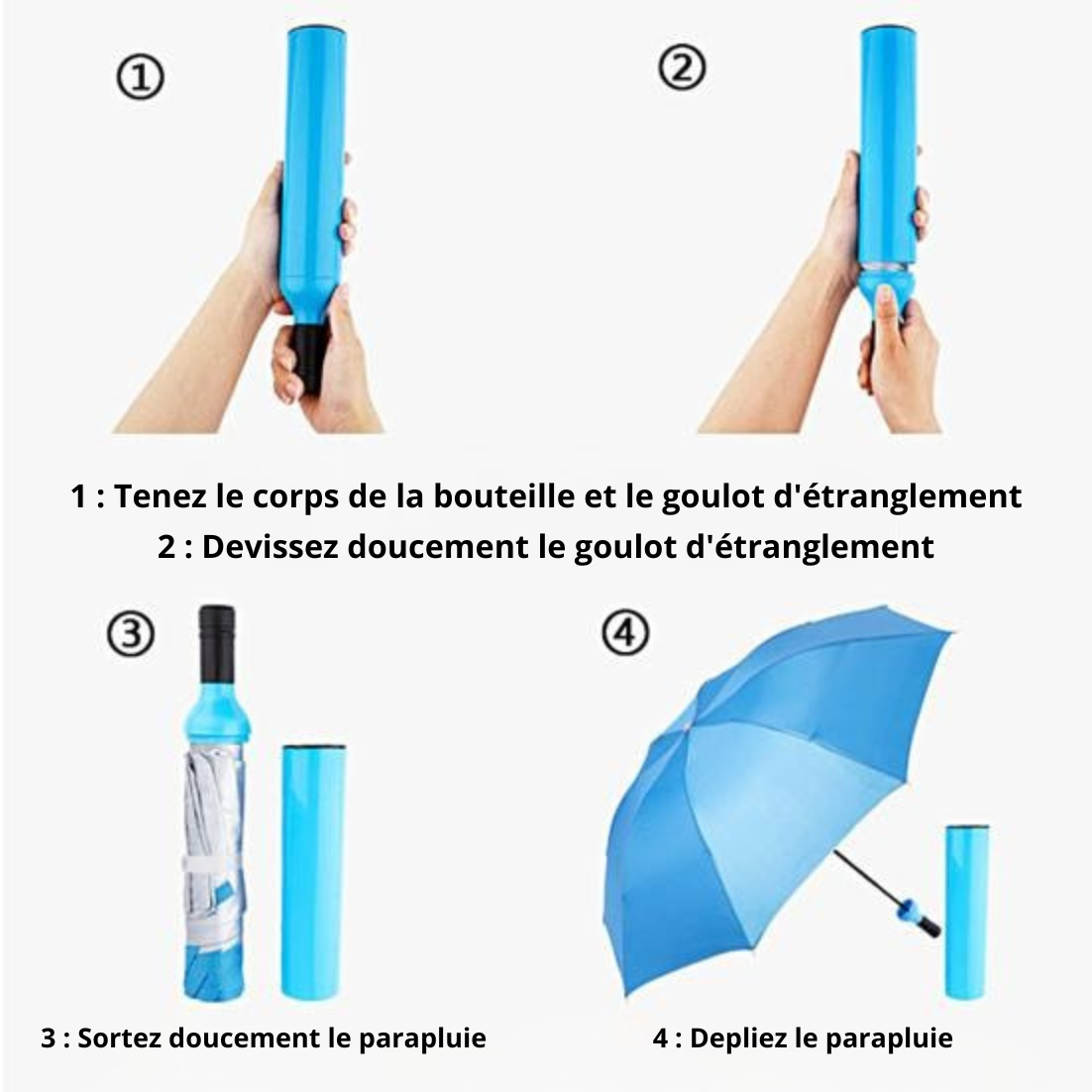 ①

②

1 : Tenez le corps de la bouteille et le goulot d'étranglement
2 : Devissez doucement le goulot d'étranglement

③

④

3 : Sortez doucement le parapluie

4 : Depliez le parapluie